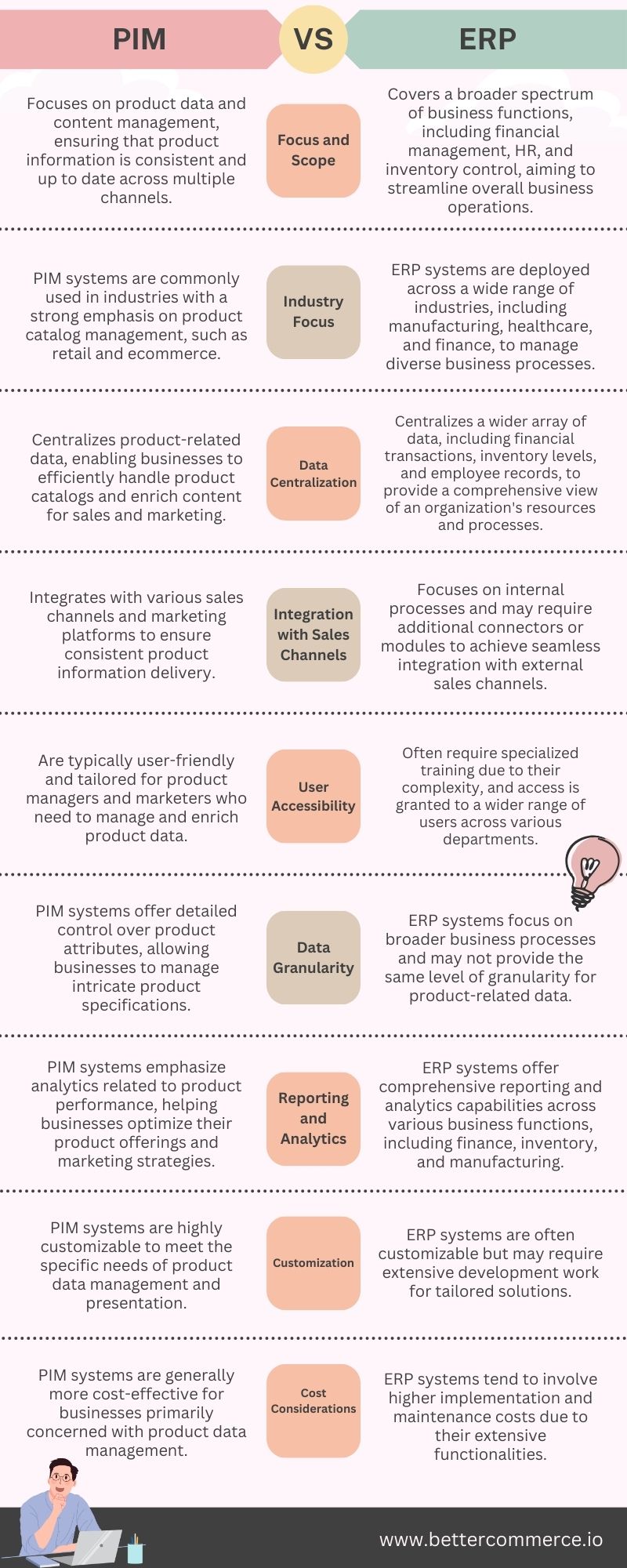 PIM

VS

ERP

Focuses on product data and content management, ensuring that product information is consistent and up to date across multiple channels.

Focus and Scope

Covers a broader spectrum of business functions, including financial management, HR, and inventory control, aiming to streamline overall business operations.

PIM systems are commonly used in industries with a strong emphasis on product catalog management, such as retail and ecommerce.

Industry Focus

ERP systems are deployed across a wide range of industries, including manufacturing, healthcare, and finance, to manage diverse business processes.

Centralizes product-related data, enabling businesses to efficiently handle product catalogs and enrich content for sales and marketing.

Data Centralization

Centralizes a wider array of data, including financial transactions, inventory levels, and employee records, to provide a comprehensive view of an organization's resources and processes.

Integrates with various sales channels and marketing platforms to ensure consistent product information delivery.

Integration with Sales Channels

Focuses on internal processes and may require additional connectors or modules to achieve seamless integration with external sales channels.

Are typically user-friendly and tailored for product managers and marketers who need to manage and enrich product data.

User Accessibility

Often require specialized training due to their complexity, and access is granted to a wider range of users across various departments.

PIM systems offer detailed control over product attributes, allowing businesses to manage intricate product specifications.

Data Granularity

ERP systems focus on broader business processes and may not provide the same level of granularity for product-related data.

PIM systems emphasize analytics related to product performance, helping businesses optimize their product offerings and marketing strategies.

Reporting and Analytics

ERP systems offer comprehensive reporting and analytics capabilities across various business functions, including finance, inventory, and manufacturing.

PIM systems are highly customizable to meet the specific needs of product data management and presentation.

Customization

ERP systems are often customizable but may require extensive development work for tailored solutions.

PIM systems are generally more cost-effective for businesses primarily concerned with product data management.

Cost Considerations

ERP systems tend to involve higher implementation and maintenance costs due to their extensive functionalities.

www.bettercommerce.io